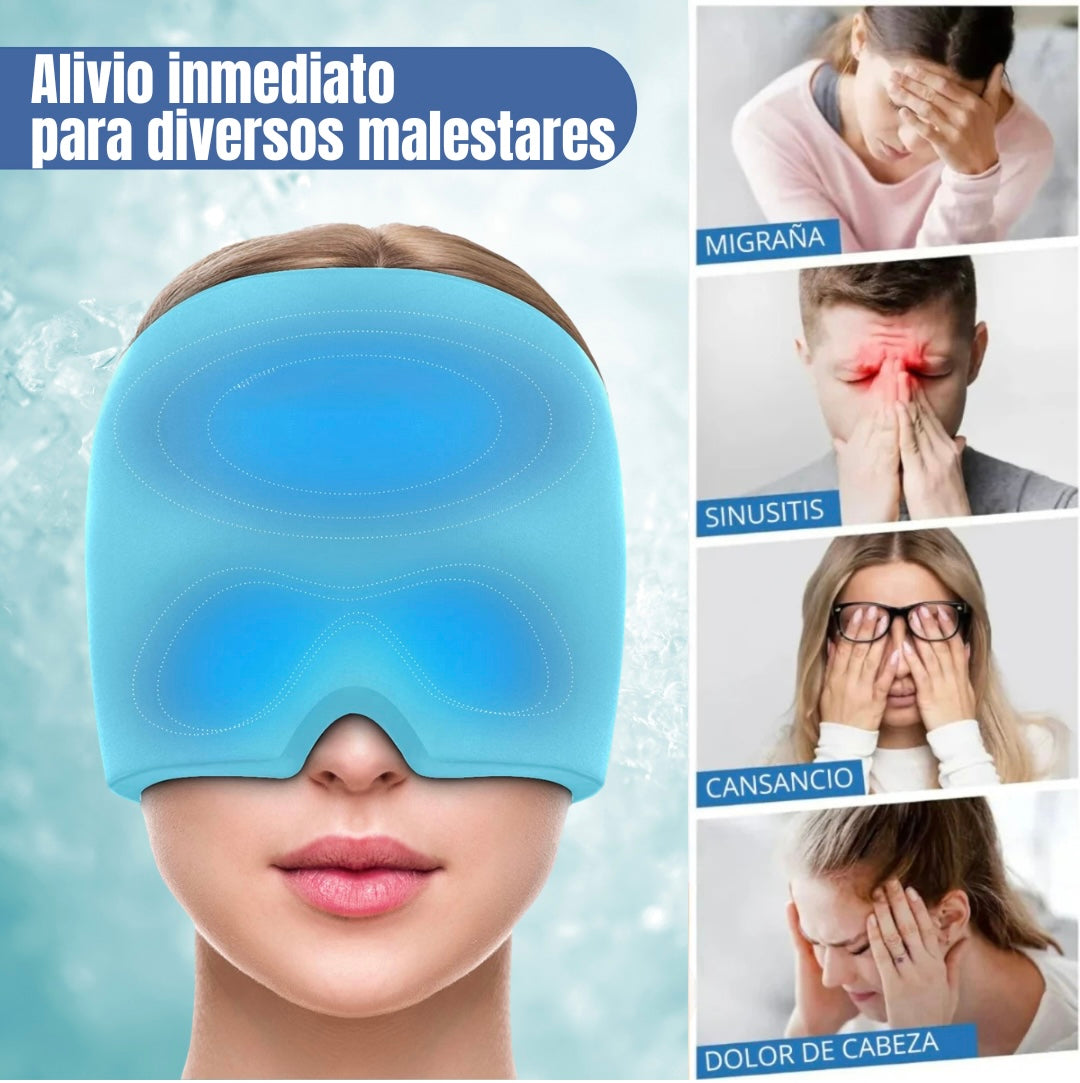 Alivio inmediato
para diversos malestares

MIGRAÑA

SINUSITIS

CANSANCIO

DOLOR DE CABEZA